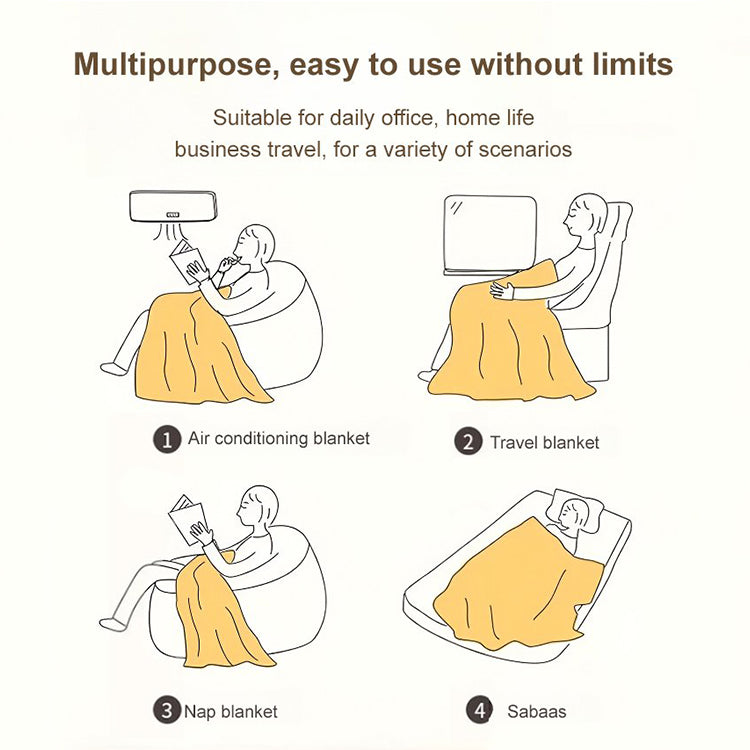 Multipurpose, easy to use without limits

Suitable for daily office, home life
business travel, for a variety of scenarios

1 Air conditioning blanket

2 Travel blanket

3 Nap blanket

4 Sabaas